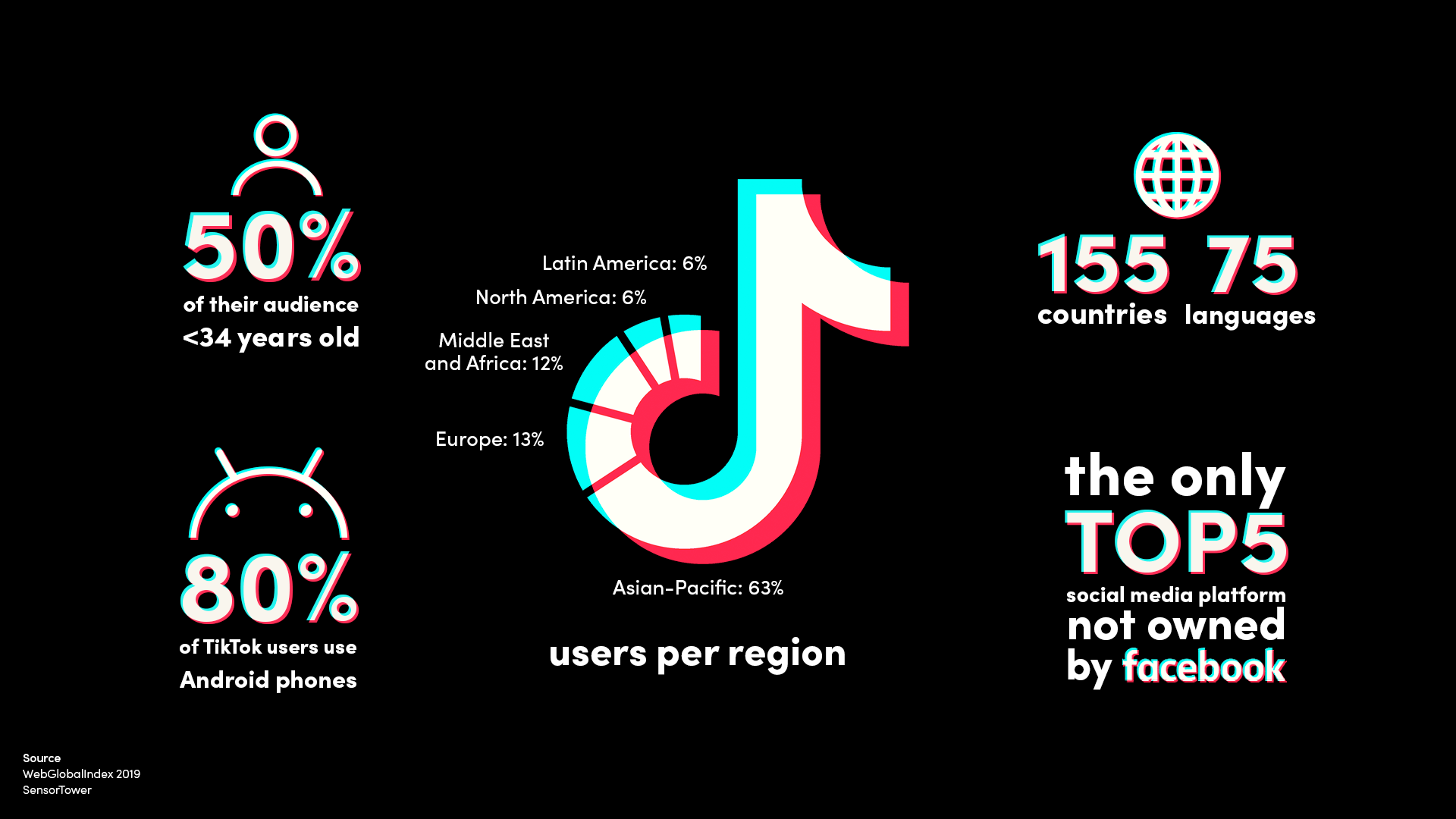 50%
of their audience
<34 years old

80%
of TikTok users use
Android phones

Latin America: 6%
North America: 6%
Middle East and Africa: 12%
Europe: 13%
Asian-Pacific: 63%

users per region

155 countries
75 languages

the only
TOP5
social media platform
not owned
by facebook

Source
WebGlobalIndex 2019
SensorTower